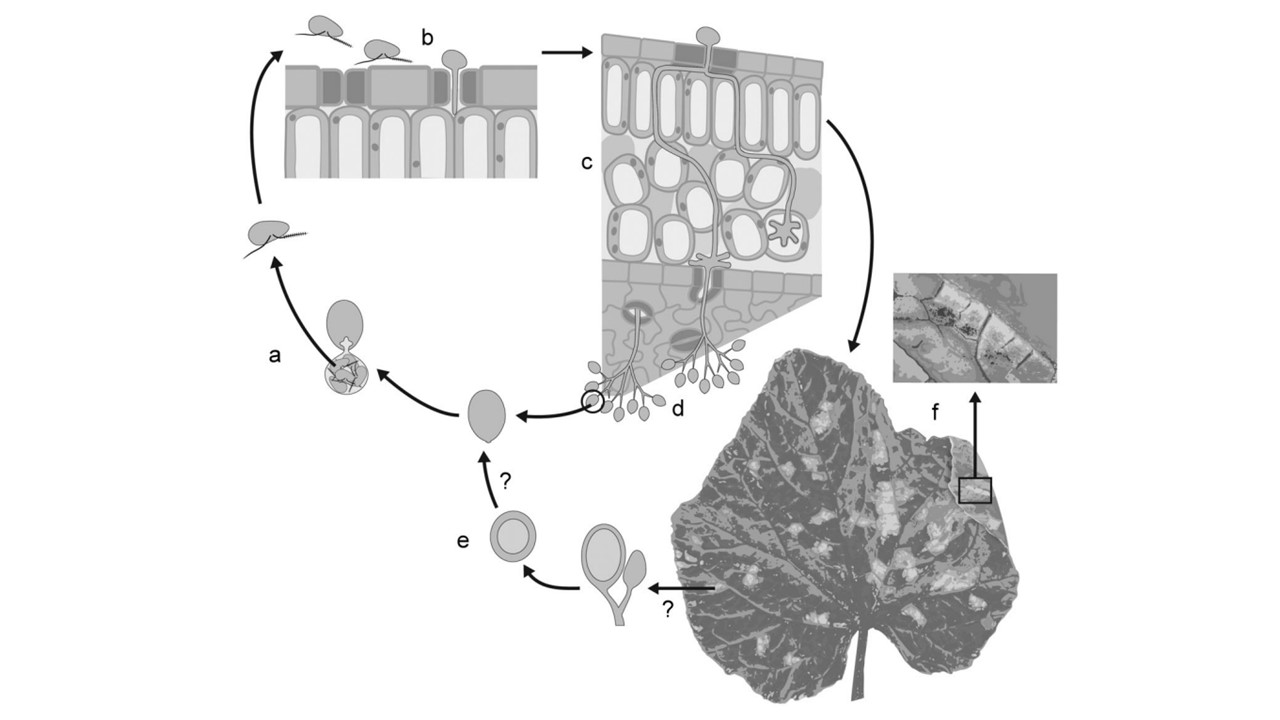 b
c
a
d
f
?
e
?